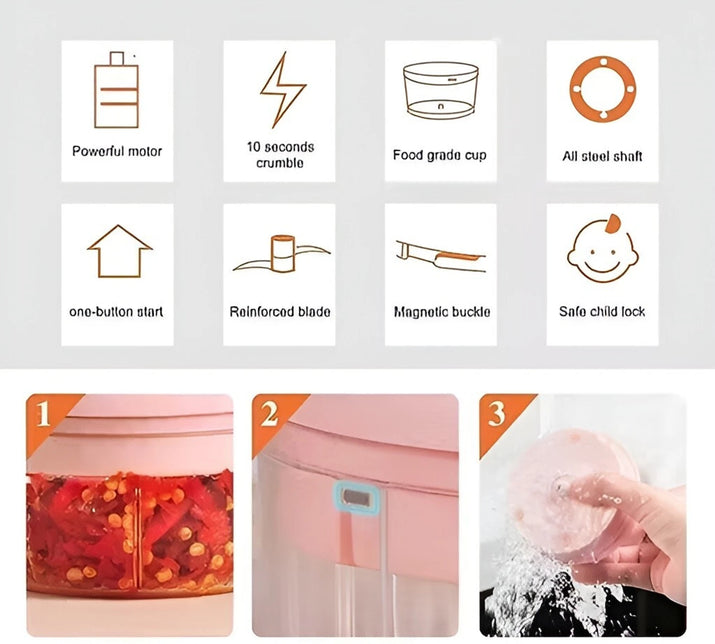 Powerful motor

10 seconds crumble

Food grade cup

All steel shaft

one-button start

Reinforced blade

Magnetic buckle

Safe child lock

1

2

3